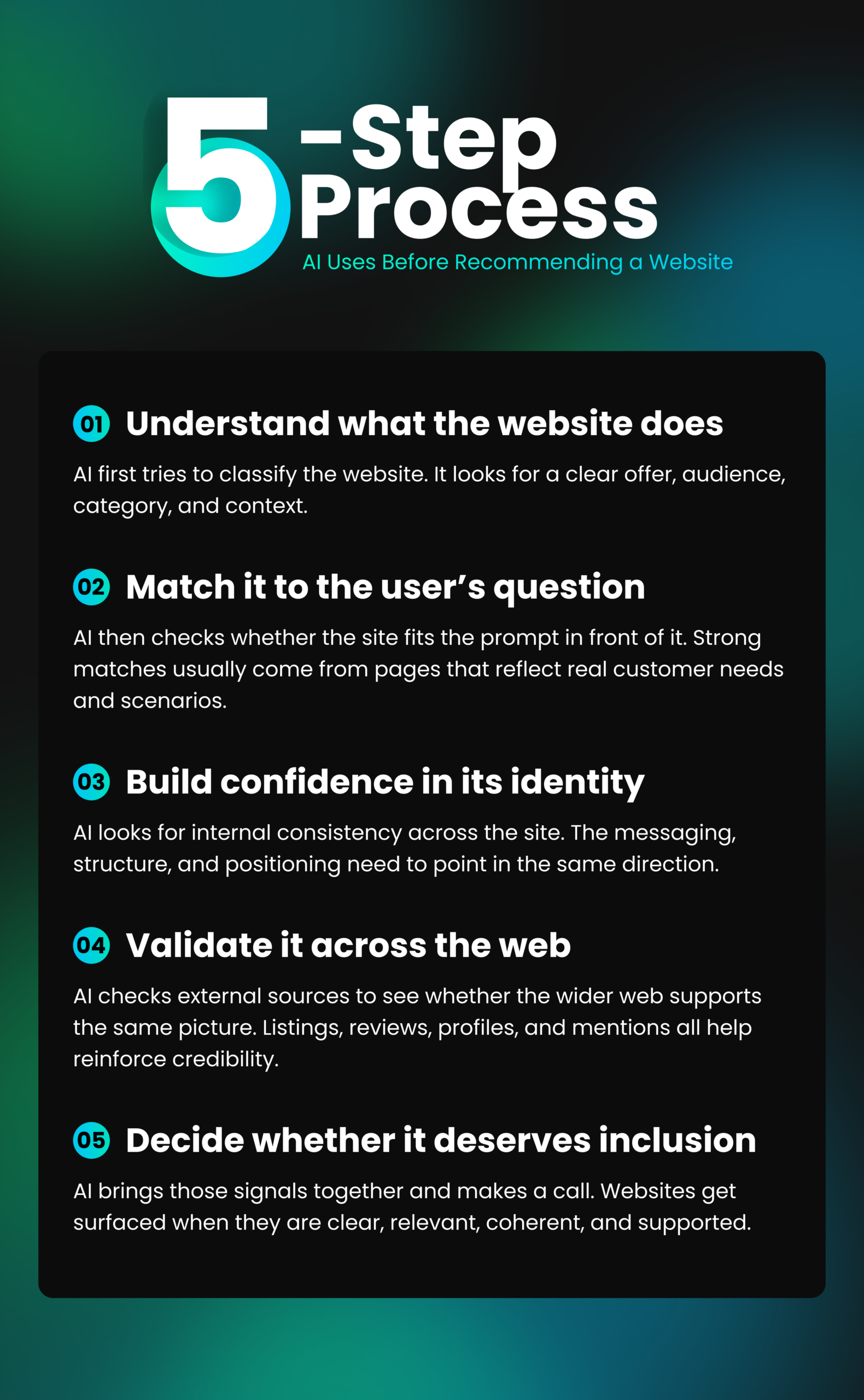 5-Step Process
AI Uses Before Recommending a Website

01 Understand what the website does

AI first tries to classify the website. It looks for a clear offer, audience, category, and context.

02 Match it to the user's question

AI then checks whether the site fits the prompt in front of it. Strong matches usually come from pages that reflect real customer needs and scenarios.

03 Build confidence in its identity

AI looks for internal consistency across the site. The messaging, structure, and positioning need to point in the same direction.

04 Validate it across the web

AI checks external sources to see whether the wider web supports the same picture. Listings, reviews, profiles, and mentions all help reinforce credibility.

05 Decide whether it deserves inclusion

AI brings those signals together and makes a call. Websites get surfaced when they are clear, relevant, coherent, and supported.