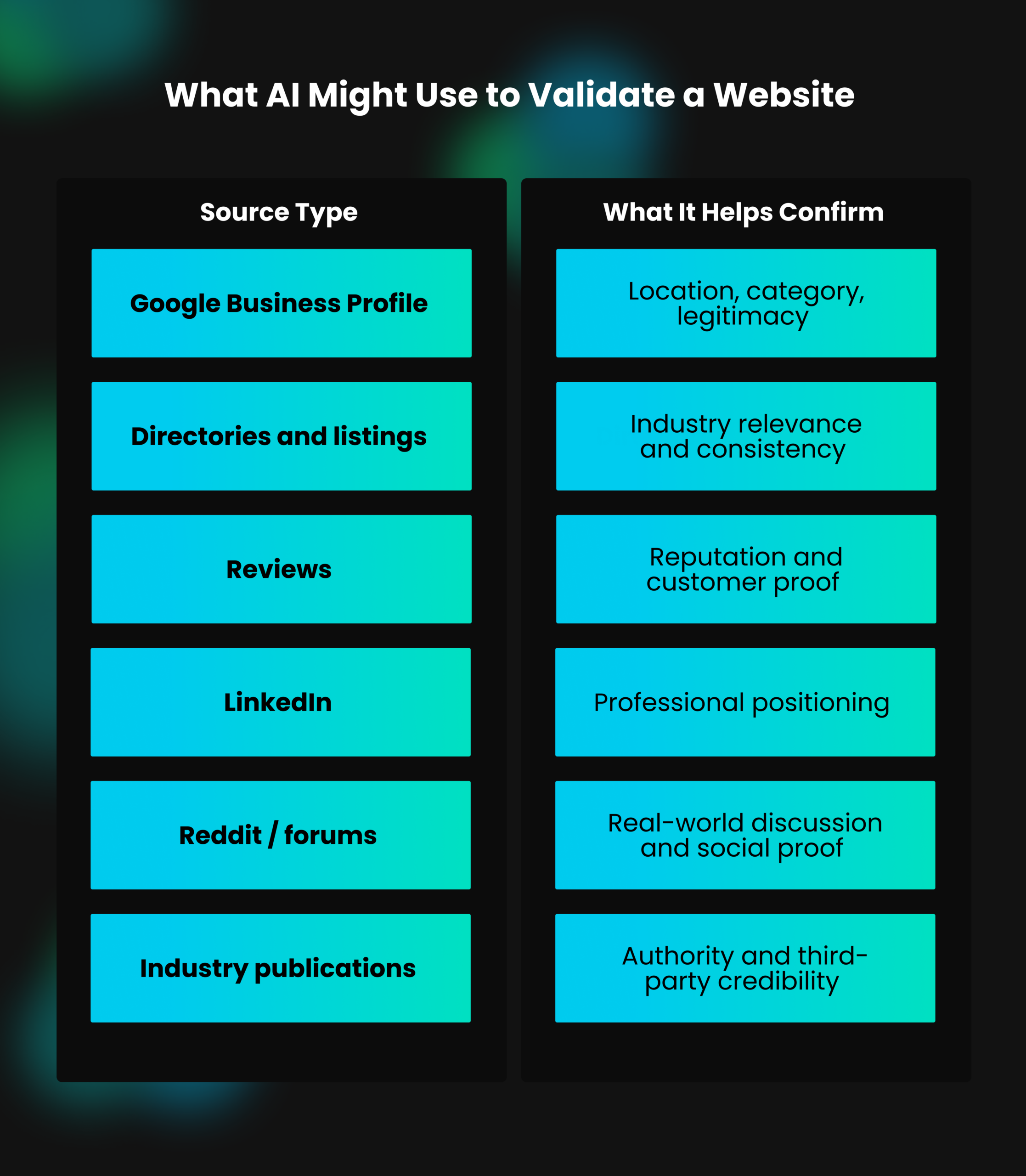 What AI Might Use to Validate a Website

| Source Type | What It Helps Confirm |
|---|---|
| Google Business Profile | Location, category, legitimacy |
| Directories and listings | Industry relevance and consistency |
| Reviews | Reputation and customer proof |
| LinkedIn | Professional positioning |
| Reddit / forums | Real-world discussion and social proof |
| Industry publications | Authority and third-party credibility |