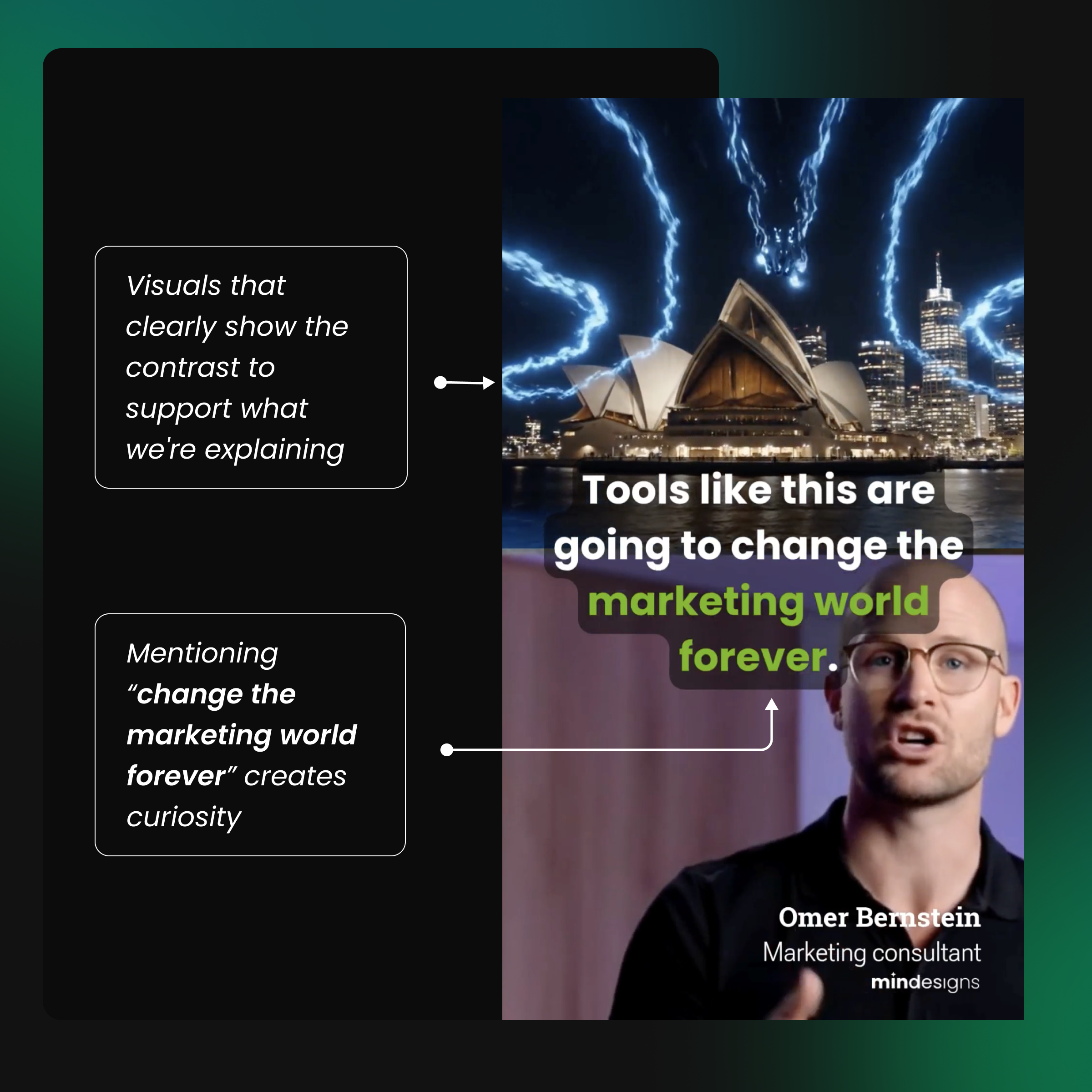 Visuals that clearly show the contrast to support what we're explaining

Mentioning "change the marketing world forever" creates curiosity

Tools like this are going to change the marketing world forever.

Omer Bernstein
Marketing consultant
mindesigns